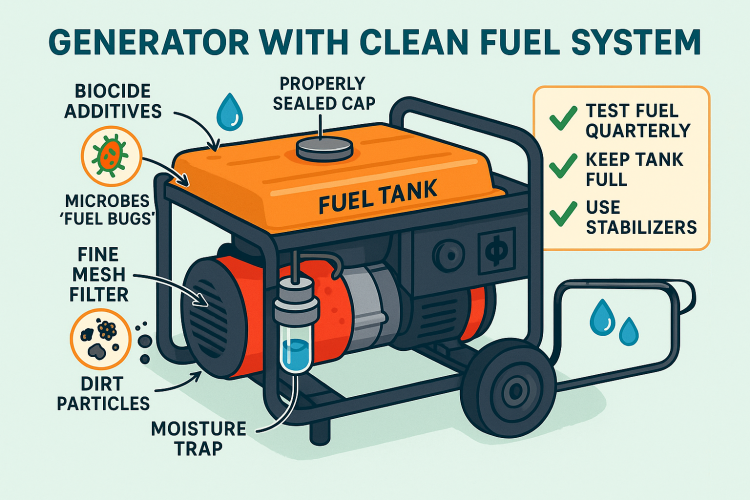 GENERATOR WITH CLEAN FUEL SYSTEM

BIOCIDE ADDITIVES

PROPERLY SEALED CAP

MICROBES 'FUEL BUGS'

FUEL TANK

FINE MESH FILTER

DIRT PARTICLES

MOISTURE TRAP

TEST FUEL QUARTERLY

KEEP TANK FULL

USE STABILIZERS