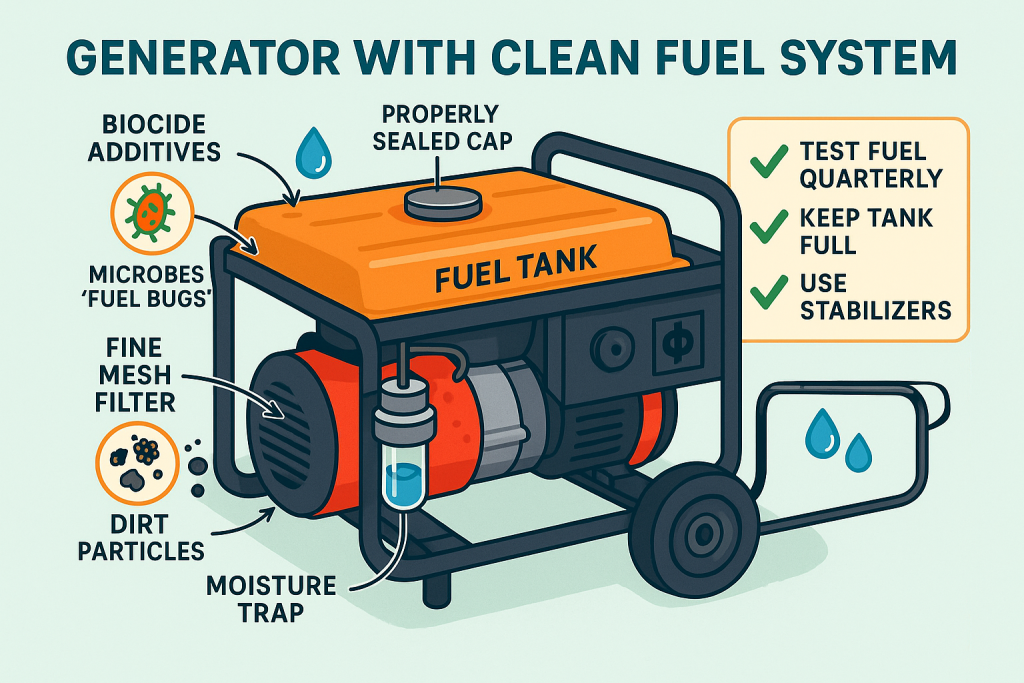 GENERATOR WITH CLEAN FUEL SYSTEM

BIOCIDE ADDITIVES

PROPERLY SEALED CAP

MICROBES 'FUEL BUGS'

FUEL TANK

FINE MESH FILTER

DIRT PARTICLES

MOISTURE TRAP

TEST FUEL QUARTERLY

KEEP TANK FULL

USE STABILIZERS