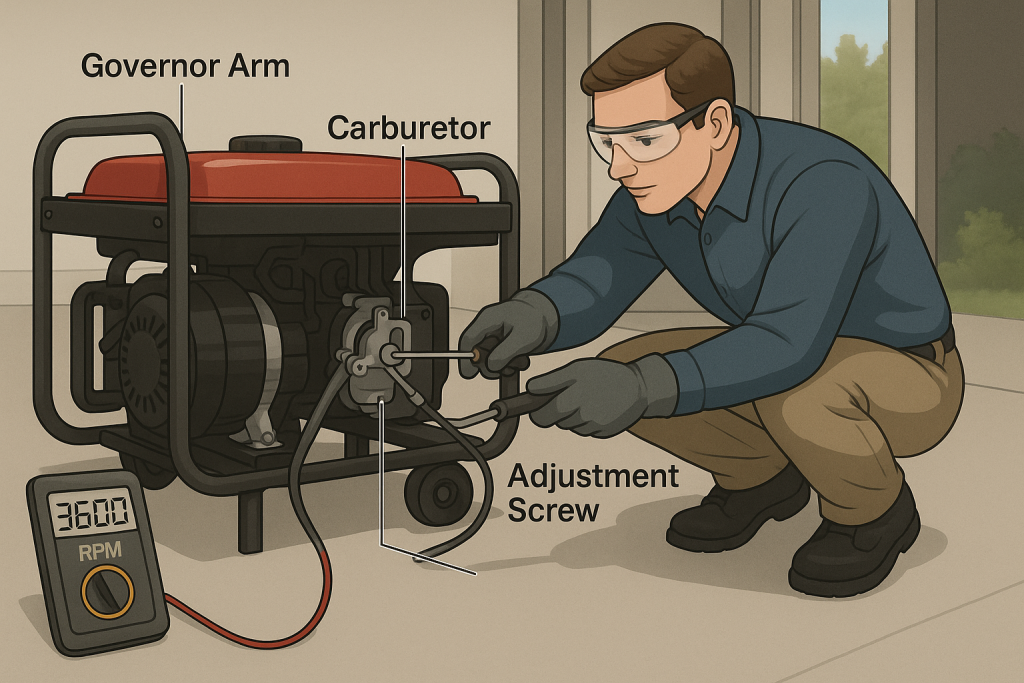 Governor Arm

Carburetor

Adjustment Screw

3600

RPM